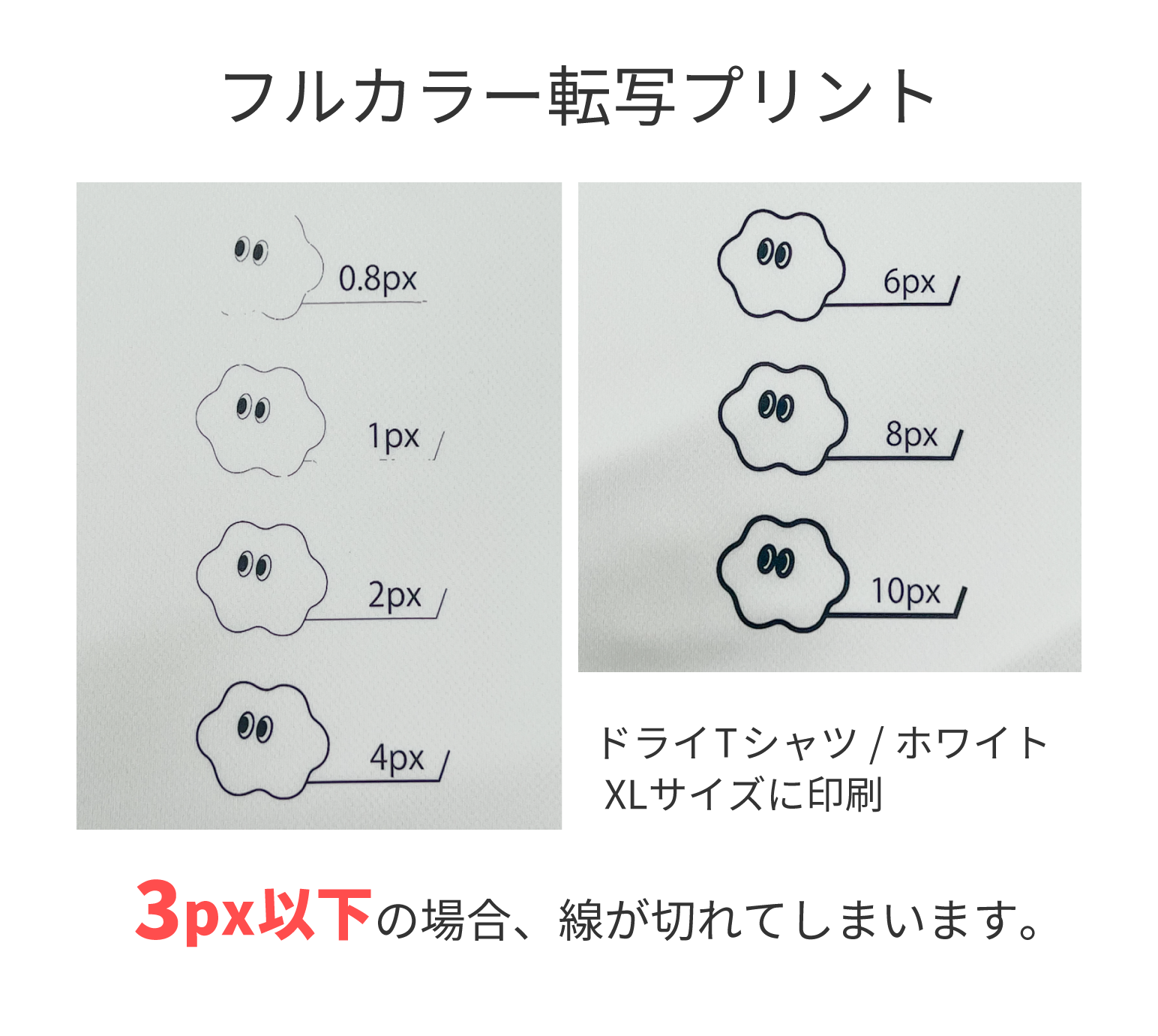 フルカラー転写プリント

0.8px

1px

2px

4px

6px

8px

10px

ドライTシャツ / ホワイト
XLサイズに印刷

3px以下の場合、線が切れてしまいます。